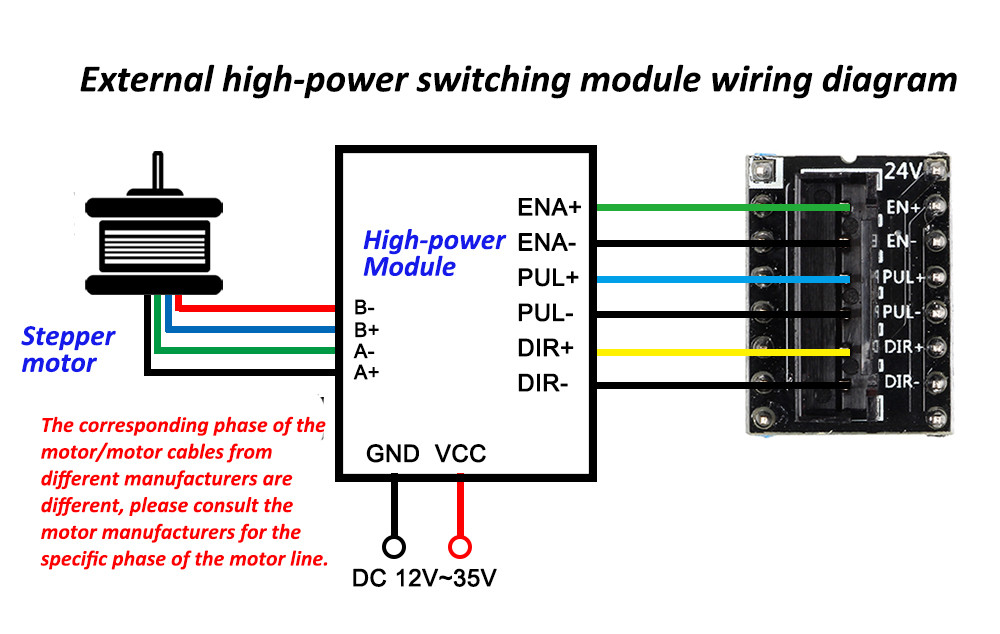 External high-power switching module wiring diagram

Stepper motor

High-power Module

B-
B+
A-
A+

ENA+
ENA-
PUL+
PUL-
DIR+
DIR-

GND VCC

DC 12V~35V

24V
EN+
EN-
PUL+
PUL-
DIR+
DIR-

The corresponding phase of the motor/motor cables from different manufacturers are different, please consult the motor manufacturers for the specific phase of the motor line.