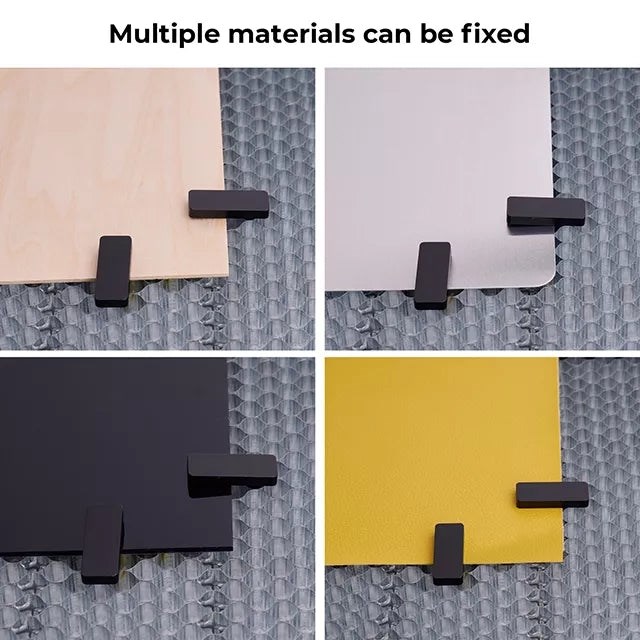 Multiple materials can be fixed